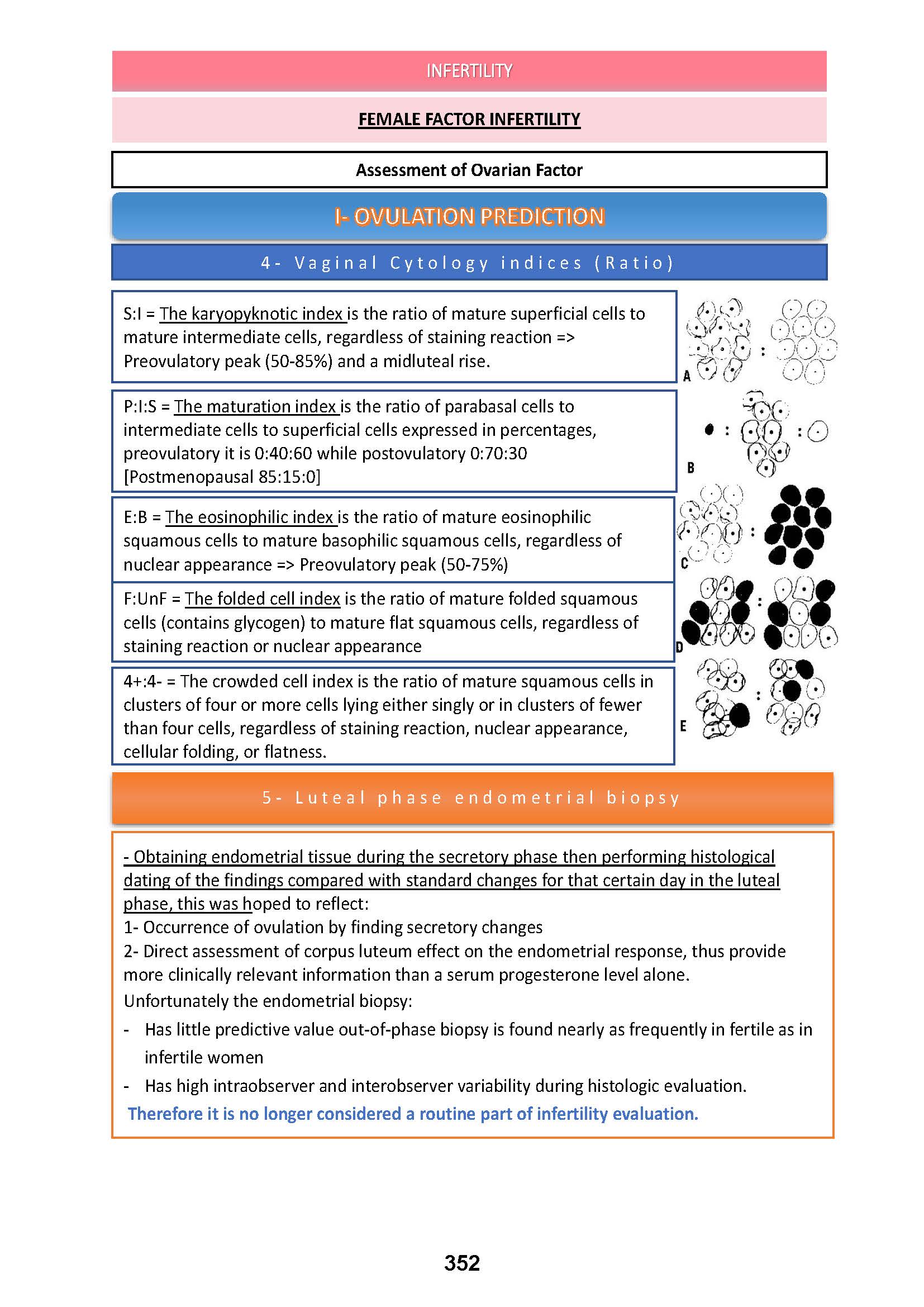 INFERTILITY

FEMALE FACTOR INFERTILITY

Assessment of Ovarian Factor

I- OVULATION PREDICTION

4- Vaginal Cytology indices (Ratio)

S:I = The karyopyknotic index is the ratio of mature superficial cells to mature intermediate cells, regardless of staining reaction => Preovulatory peak (50-85%) and a midluteal rise.

A

P:I:S = The maturation index is the ratio of parabasal cells to intermediate cells to superficial cells expressed in percentages, preovulatory it is 0:40:60 while postovulatory 0:70:30 [Postmenopausal 85:15:0]

B

E:B = The eosinophilic index is the ratio of mature eosinophilic squamous cells to mature basophilic squamous cells, regardless of nuclear appearance => Preovulatory peak (50-75%)

C

F:UnF = The folded cell index is the ratio of mature folded squamous cells (contains glycogen) to mature flat squamous cells, regardless of staining reaction or nuclear appearance

D

4+:4- = The crowded cell index is the ratio of mature squamous cells in clusters of four or more cells lying either singly or in clusters of fewer than four cells, regardless of staining reaction, nuclear appearance, cellular folding, or flatness.

E

5- Luteal phase endometrial biopsy

- Obtaining endometrial tissue during the secretory phase then performing histological dating of the findings compared with standard changes for that certain day in the luteal phase, this was hoped to reflect:
1- Occurrence of ovulation by finding secretory changes
2- Direct assessment of corpus luteum effect on the endometrial response, thus provide more clinically relevant information than a serum progesterone level alone.
Unfortunately the endometrial biopsy:
- Has little predictive value out-of-phase biopsy is found nearly as frequently in fertile as in infertile women
- Has high intraobserver and interobserver variability during histologic evaluation.
Therefore it is no longer considered a routine part of infertility evaluation.

352