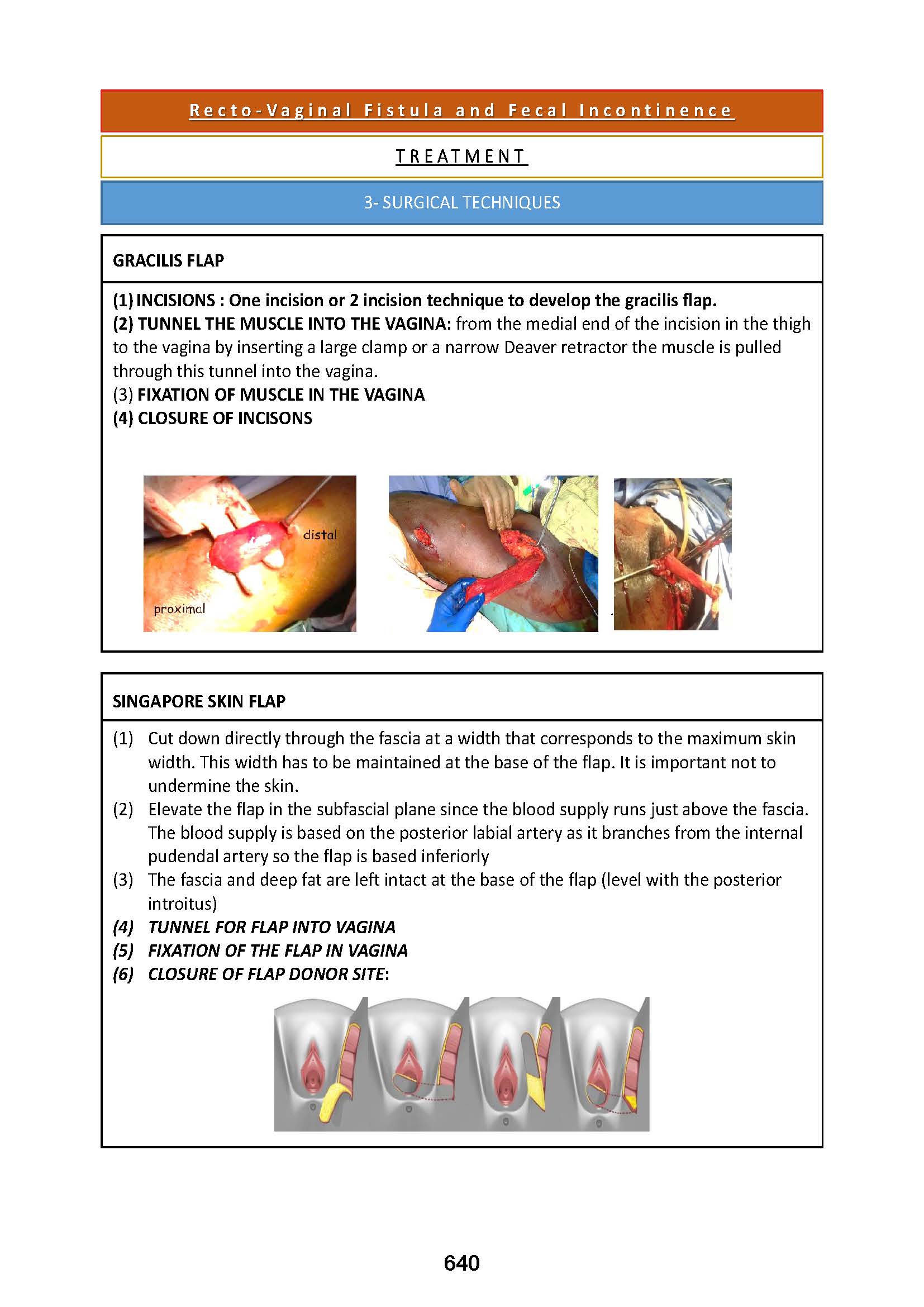 Recto-Vaginal Fistula and Fecal Incontinence

TREATMENT

3- SURGICAL TECHNIQUES

GRACILIS FLAP

(1) INCISIONS : One incision or 2 incision technique to develop the gracilis flap.
(2) TUNNEL THE MUSCLE INTO THE VAGINA: from the medial end of the incision in the thigh to the vagina by inserting a large clamp or a narrow Deaver retractor the muscle is pulled through this tunnel into the vagina.
(3) FIXATION OF MUSCLE IN THE VAGINA
(4) CLOSURE OF INCISONS

distal

proximal

SINGAPORE SKIN FLAP

(1) Cut down directly through the fascia at a width that corresponds to the maximum skin width. This width has to be maintained at the base of the flap. It is important not to undermine the skin.
(2) Elevate the flap in the subfascial plane since the blood supply runs just above the fascia. The blood supply is based on the posterior labial artery as it branches from the internal pudendal artery so the flap is based inferiorly
(3) The fascia and deep fat are left intact at the base of the flap (level with the posterior introitus)
(4) TUNNEL FOR FLAP INTO VAGINA
(5) FIXATION OF THE FLAP IN VAGINA
(6) CLOSURE OF FLAP DONOR SITE:

640