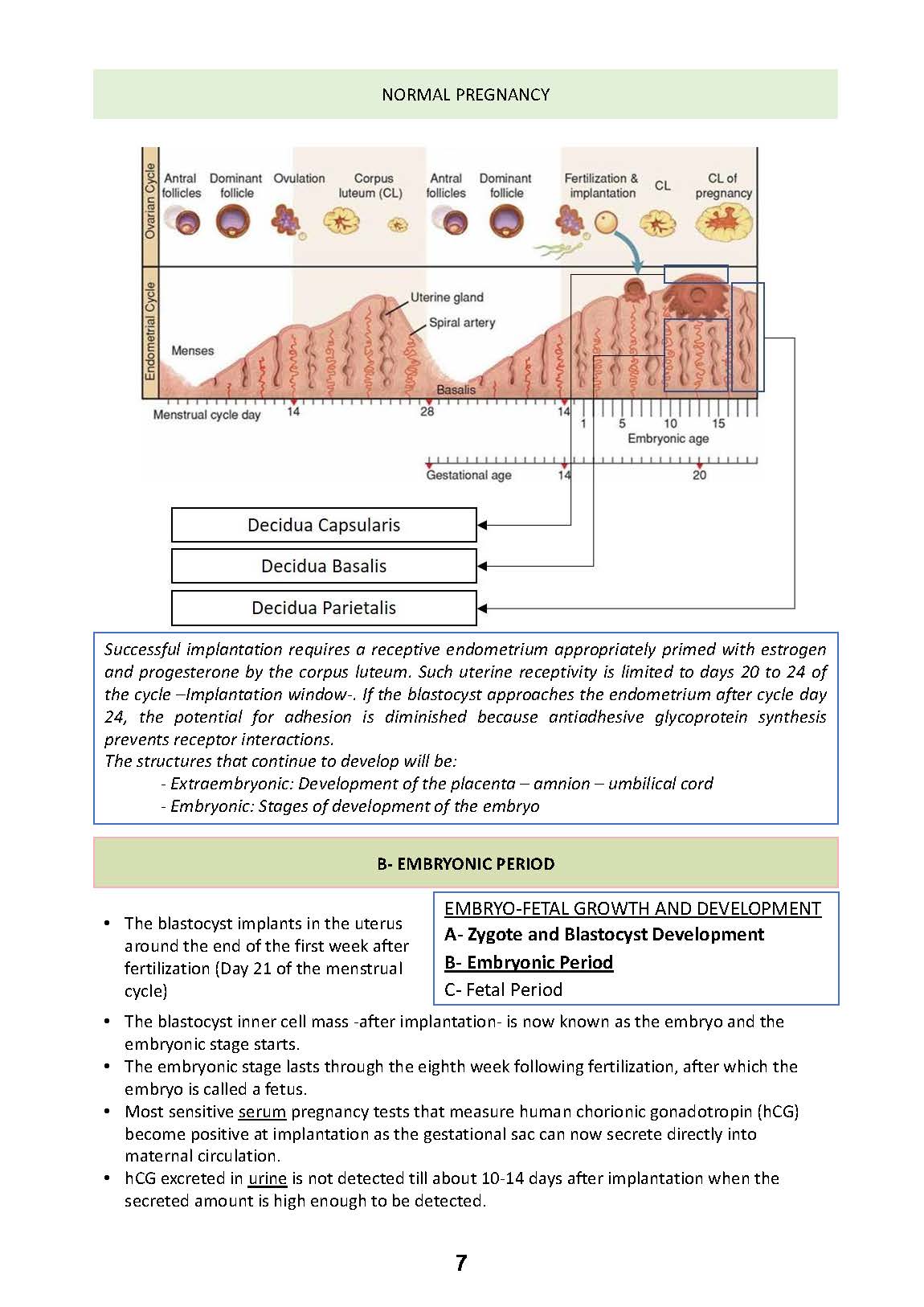 NORMAL PREGNANCY

Ovarian Cycle
Antral follicles
Dominant follicle
Ovulation
Corpus luteum (CL)
Antral follicles
Dominant follicle
Fertilization & implantation
CL
CL of pregnancy

Endometrial Cycle
Menses
Uterine gland
Spiral artery
Basalis
Menstrual cycle day
14
28
14
1
5
10
15
Embryonic age
Gestational age
14
20

Decidua Capsularis
Decidua Basalis
Decidua Parietalis

Successful implantation requires a receptive endometrium appropriately primed with estrogen and progesterone by the corpus luteum. Such uterine receptivity is limited to days 20 to 24 of the cycle –Implantation window-. If the blastocyst approaches the endometrium after cycle day 24, the potential for adhesion is diminished because antiadhesive glycoprotein synthesis prevents receptor interactions.
The structures that continue to develop will be:
- Extraembryonic: Development of the placenta – amnion – umbilical cord
- Embryonic: Stages of development of the embryo

B- EMBRYONIC PERIOD

EMBRYO-FETAL GROWTH AND DEVELOPMENT
A- Zygote and Blastocyst Development
B- Embryonic Period
C- Fetal Period

• The blastocyst implants in the uterus around the end of the first week after fertilization (Day 21 of the menstrual cycle)
• The blastocyst inner cell mass -after implantation- is now known as the embryo and the embryonic stage starts.
• The embryonic stage lasts through the eighth week following fertilization, after which the embryo is called a fetus.
• Most sensitive serum pregnancy tests that measure human chorionic gonadotropin (hCG) become positive at implantation as the gestational sac can now secrete directly into maternal circulation.
• hCG excreted in urine is not detected till about 10-14 days after implantation when the secreted amount is high enough to be detected.

7