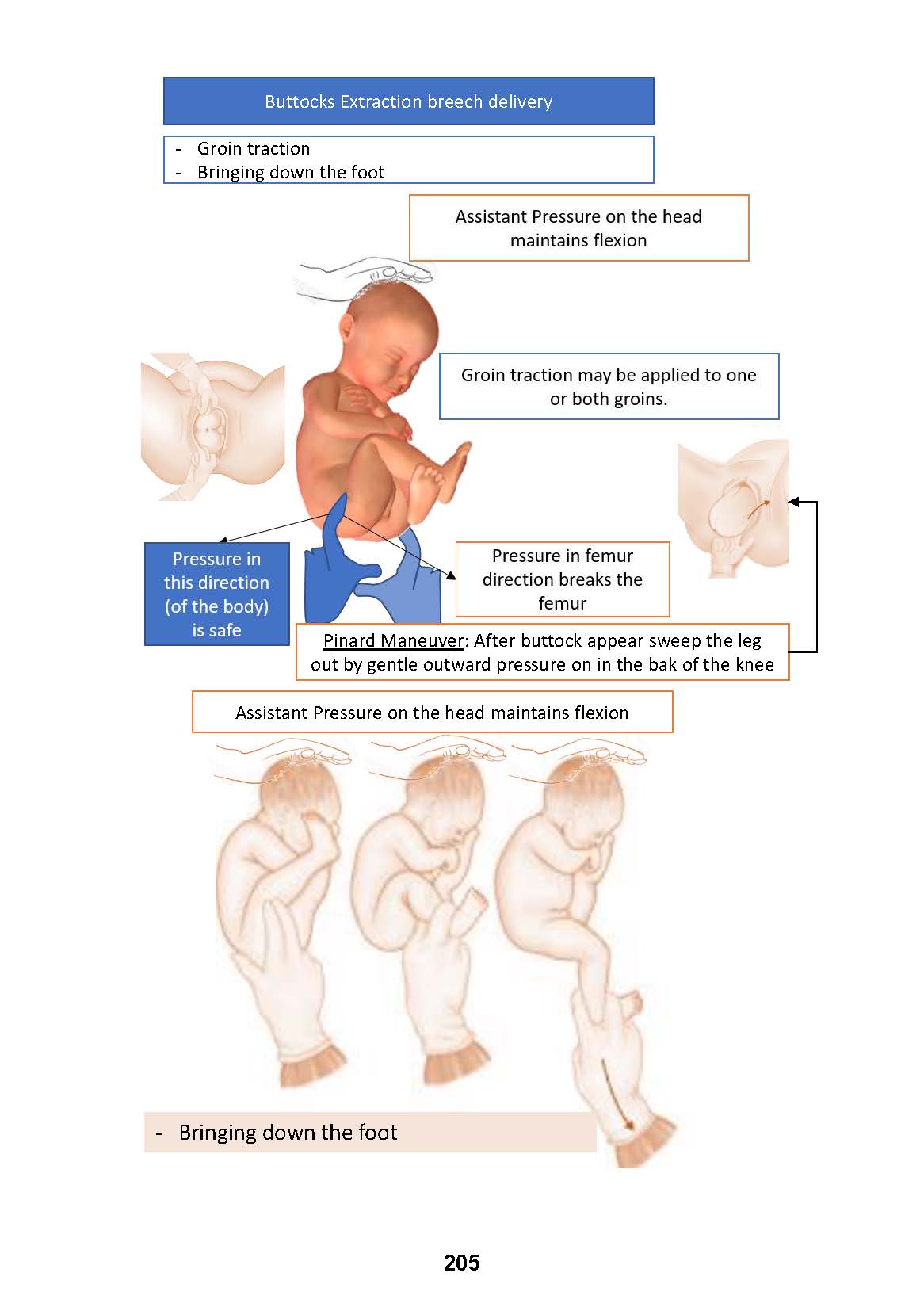 Buttocks Extraction breech delivery

- Groin traction
- Bringing down the foot

Assistant Pressure on the head maintains flexion

Groin traction may be applied to one or both groins.

Pressure in this direction (of the body) is safe

Pressure in femur direction breaks the femur

Pinard Maneuver: After buttock appear sweep the leg out by gentle outward pressure on in the bak of the knee

Assistant Pressure on the head maintains flexion

- Bringing down the foot

205