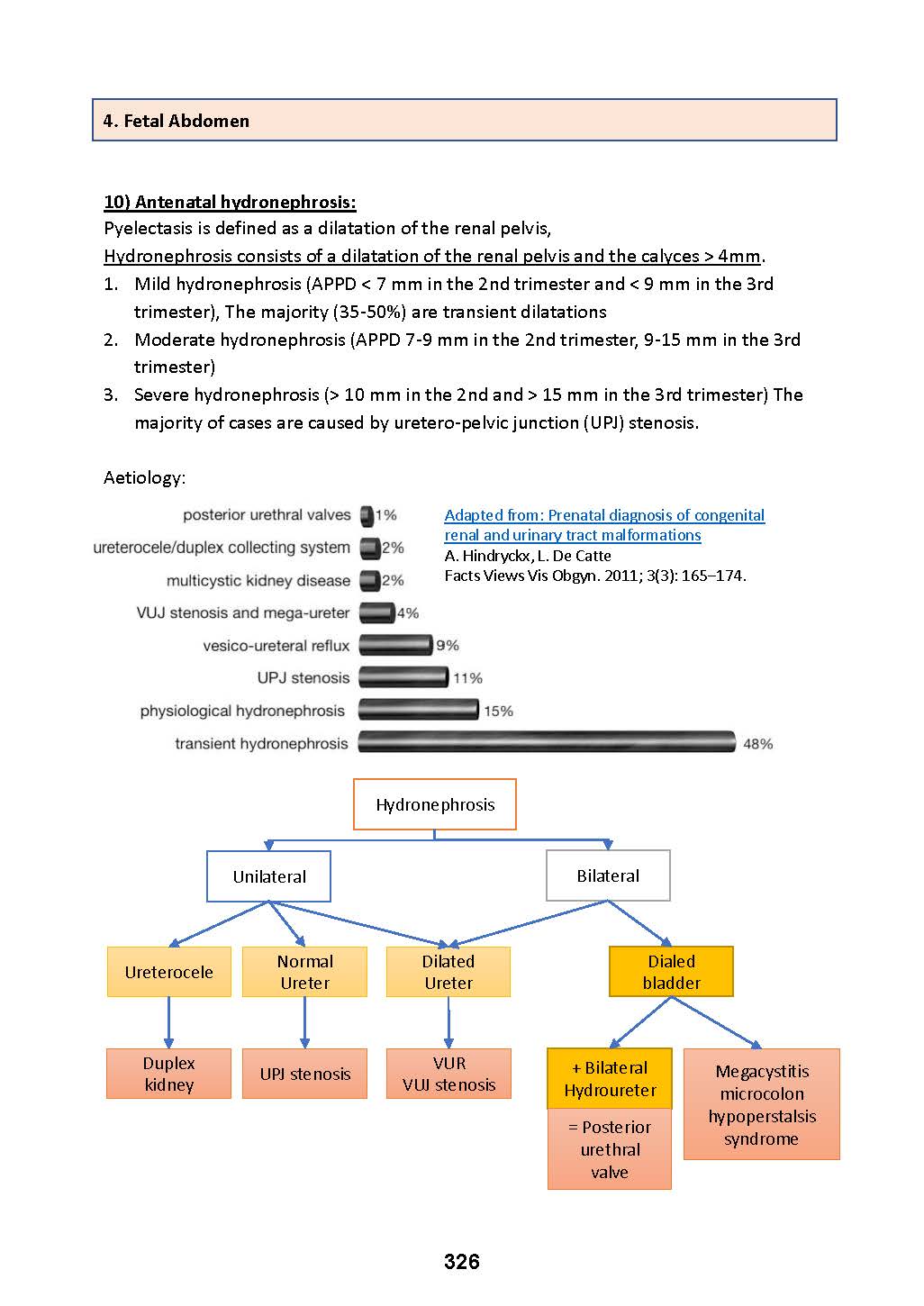 4. Fetal Abdomen

10) Antenatal hydronephrosis:
Pyelectasis is defined as a dilatation of the renal pelvis,
Hydronephrosis consists of a dilatation of the renal pelvis and the calyces > 4mm.
1. Mild hydronephrosis (APPD < 7 mm in the 2nd trimester and < 9 mm in the 3rd trimester), The majority (35-50%) are transient dilatations
2. Moderate hydronephrosis (APPD 7-9 mm in the 2nd trimester, 9-15 mm in the 3rd trimester)
3. Severe hydronephrosis (> 10 mm in the 2nd and > 15 mm in the 3rd trimester) The majority of cases are caused by uretero-pelvic junction (UPJ) stenosis.

Aetiology:

posterior urethral valves 1%
ureterocele/duplex collecting system 2%
multicystic kidney disease 2%
VUJ stenosis and mega-ureter 4%
vesico-ureteral reflux 9%
UPJ stenosis 11%
physiological hydronephrosis 15%
transient hydronephrosis 48%

Adapted from: Prenatal diagnosis of congenital renal and urinary tract malformations
A. Hindryckx, L. De Catte
Facts Views Vis Obgyn. 2011; 3(3): 165–174.

Hydronephrosis
Unilateral
Bilateral
Ureterocele
Normal Ureter
Dilated Ureter
Dialed bladder
Duplex kidney
UPJ stenosis
VUR VUJ stenosis
+ Bilateral Hydroureter
= Posterior urethral valve
Megacystitis microcolon hypoperstalsis syndrome

326