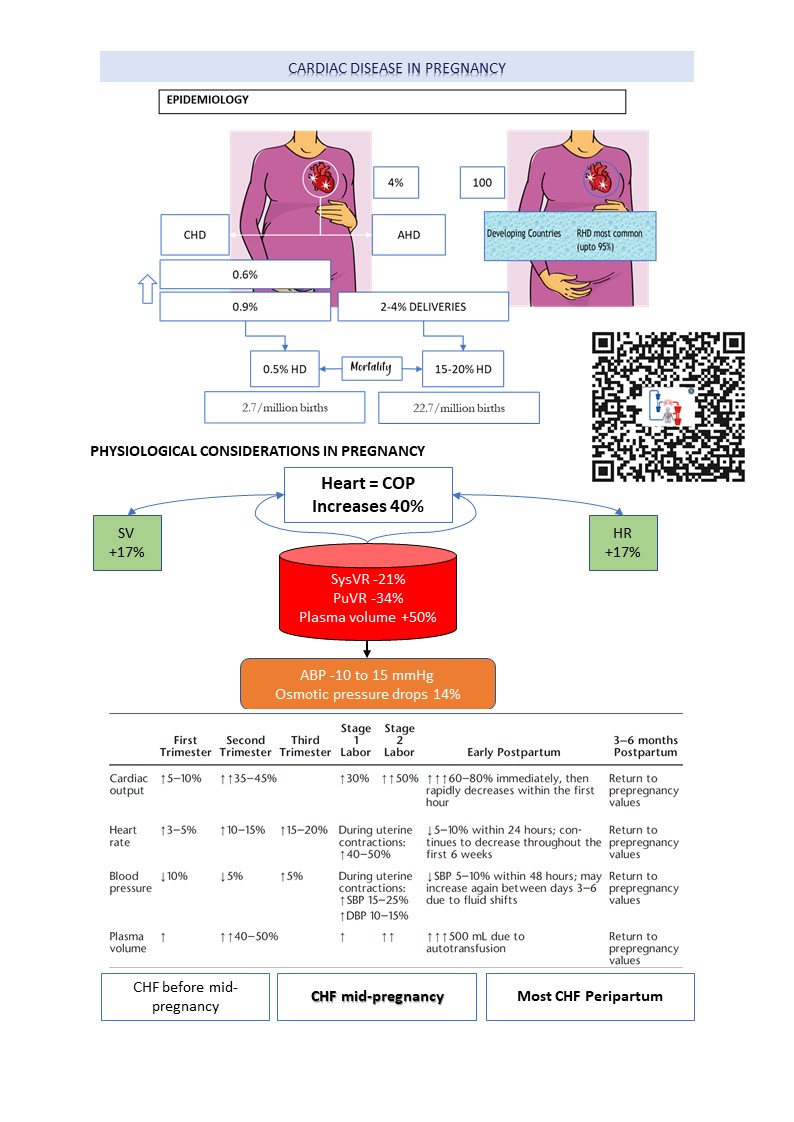 CARDIAC DISEASE IN PREGNANCY

EPIDEMIOLOGY

4%

100

CHD

AHD

Developing Countries

RHD most common (upto 95%)

0.6%

0.9%

2-4% DELIVERIES

0.5% HD

Mortality

15-20% HD

2.7/million births

22.7/million births

PHYSIOLOGICAL CONSIDERATIONS IN PREGNANCY

Heart = COP
Increases 40%

SV
+17%

HR
+17%

SysVR -21%
PuVR -34%
Plasma volume +50%

ABP -10 to 15 mmHg
Osmotic pressure drops 14%

| | First Trimester | Second Trimester | Third Trimester | Stage 1 Labor | Stage 2 Labor | Early Postpartum | 3–6 months Postpartum |
|---|---|---|---|---|---|---|---|
| Cardiac output | ↑5–10% | ↑↑35–45% | | ↑30% | ↑↑50% | ↑↑↑60–80% immediately, then rapidly decreases within the first hour | Return to prepregnancy values |
| Heart rate | ↑3–5% | ↑10–15% | ↑15–20% | During uterine contractions: ↑40–50% | | ↓5–10% within 24 hours; continues to decrease throughout the first 6 weeks | Return to prepregnancy values |
| Blood pressure | ↓10% | ↓5% | ↑5% | During uterine contractions: ↑SBP 15–25% ↑DBP 10–15% | | ↓SBP 5–10% within 48 hours; may increase again between days 3–6 due to fluid shifts | Return to prepregnancy values |
| Plasma volume | ↑ | ↑↑40–50% | | ↑ | ↑↑ | ↑↑↑500 mL due to autotransfusion | Return to prepregnancy values |

CHF before mid-pregnancy

CHF mid-pregnancy

Most CHF Peripartum