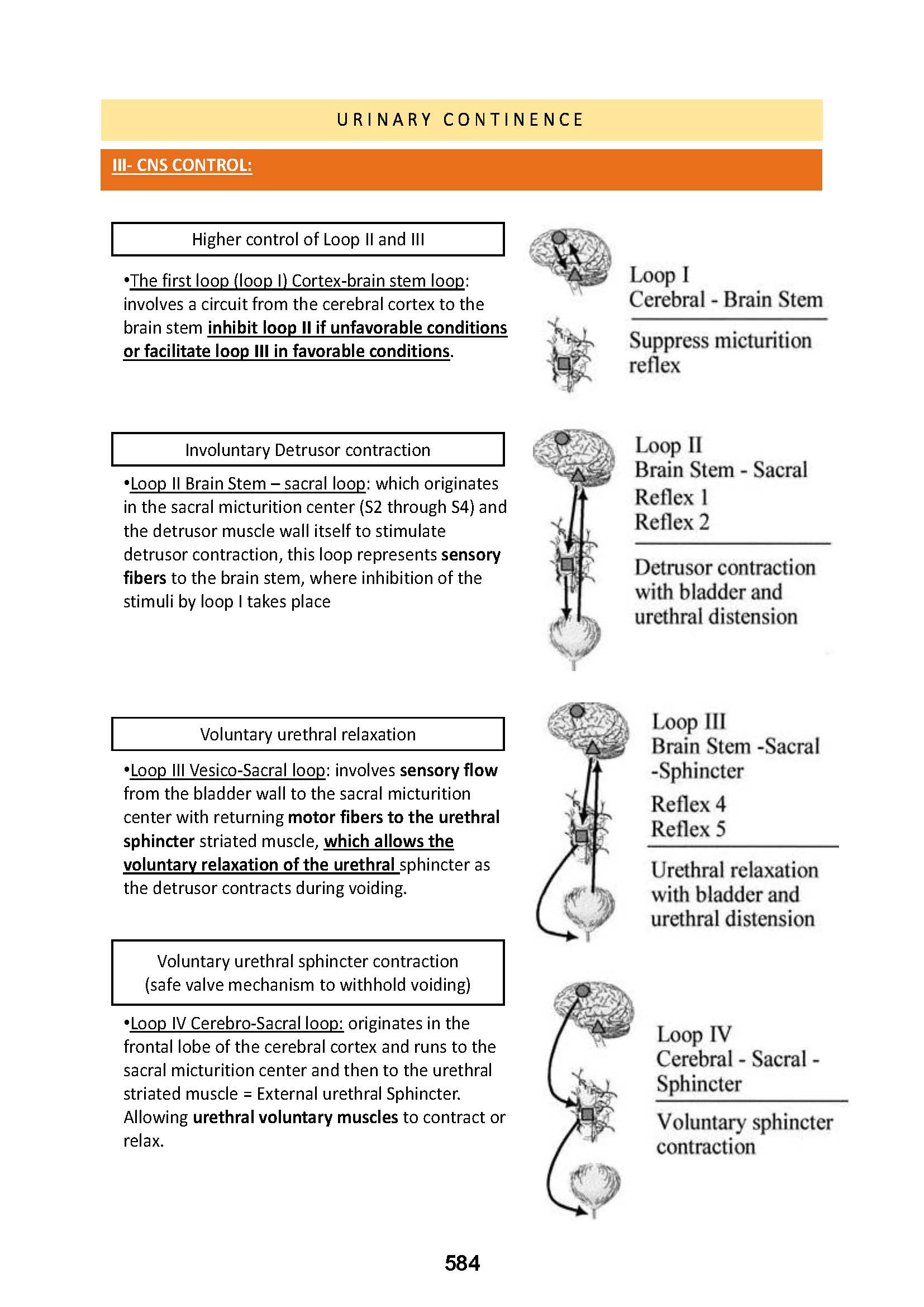 URINARY CONTINENCE

III- CNS CONTROL:

Higher control of Loop II and III

•The first loop (loop I) Cortex-brain stem loop: involves a circuit from the cerebral cortex to the brain stem inhibit loop II if unfavorable conditions or facilitate loop III in favorable conditions.

Loop I
Cerebral - Brain Stem

Suppress micturition reflex

Involuntary Detrusor contraction

•Loop II Brain Stem – sacral loop: which originates in the sacral micturition center (S2 through S4) and the detrusor muscle wall itself to stimulate detrusor contraction, this loop represents sensory fibers to the brain stem, where inhibition of the stimuli by loop I takes place

Loop II
Brain Stem - Sacral
Reflex 1
Reflex 2

Detrusor contraction with bladder and urethral distension

Voluntary urethral relaxation

•Loop III Vesico-Sacral loop: involves sensory flow from the bladder wall to the sacral micturition center with returning motor fibers to the urethral sphincter striated muscle, which allows the voluntary relaxation of the urethral sphincter as the detrusor contracts during voiding.

Loop III
Brain Stem -Sacral -Sphincter
Reflex 4
Reflex 5

Urethral relaxation with bladder and urethral distension

Voluntary urethral sphincter contraction
(safe valve mechanism to withhold voiding)

•Loop IV Cerebro-Sacral loop: originates in the frontal lobe of the cerebral cortex and runs to the sacral micturition center and then to the urethral striated muscle = External urethral Sphincter. Allowing urethral voluntary muscles to contract or relax.

Loop IV
Cerebral - Sacral - Sphincter

Voluntary sphincter contraction

584